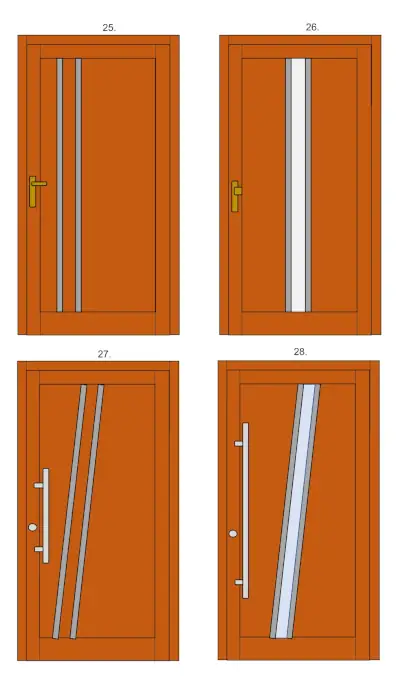 25.

26.

27.

28.